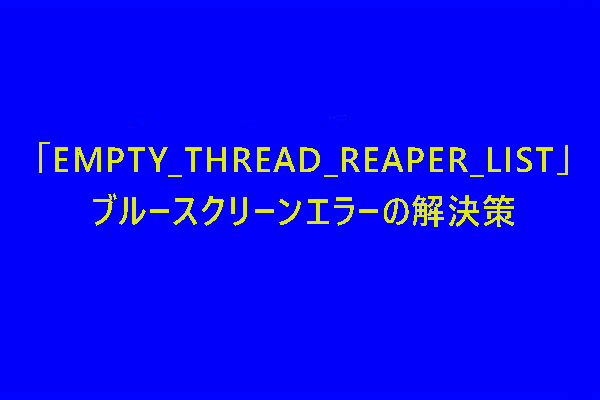 「EMPTY_THREAD_REAPER_LIST」
ブルースクリーンエラーの解決策